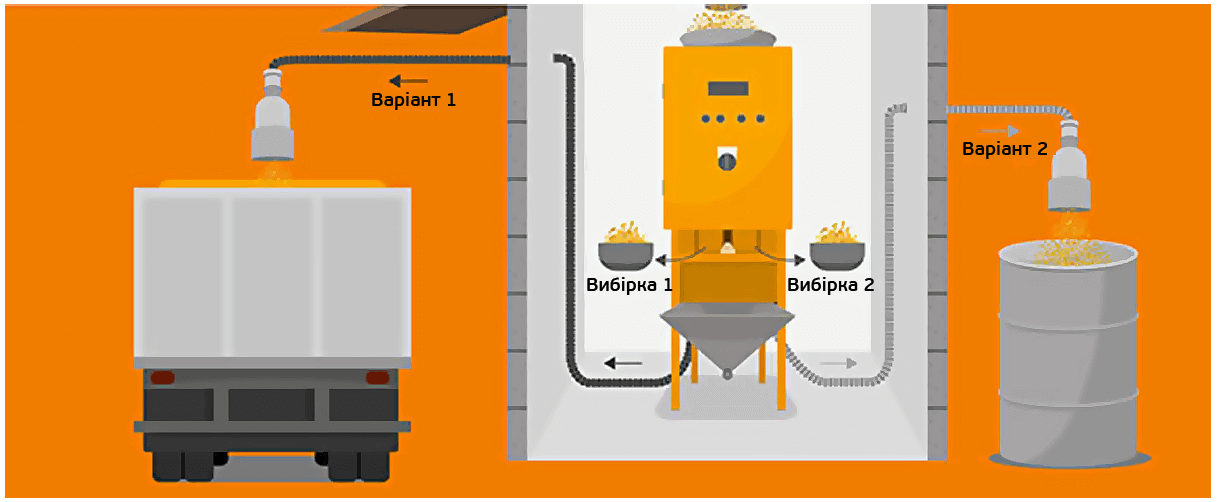 Варіант 1

Варіант 2

Вибірка 1

Вибірка 2